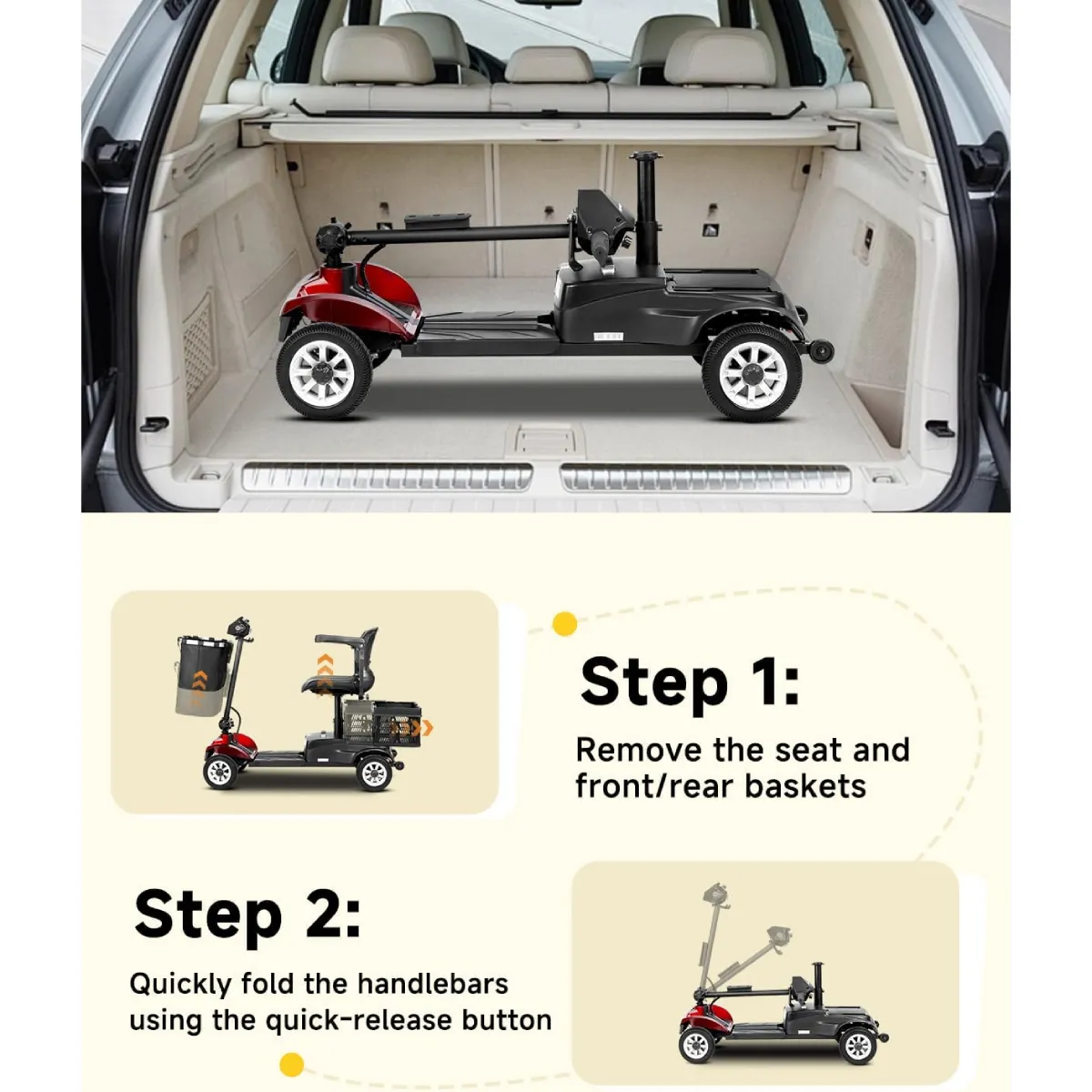 Step 1:

Remove the seat and front/rear baskets

Step 2:

Quickly fold the handlebars using the quick-release button